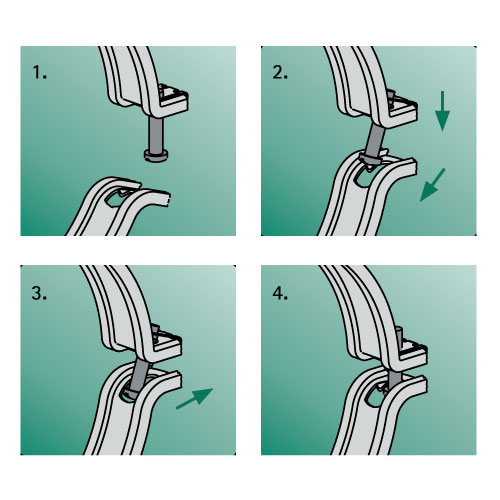 1.

2.

3.

4.